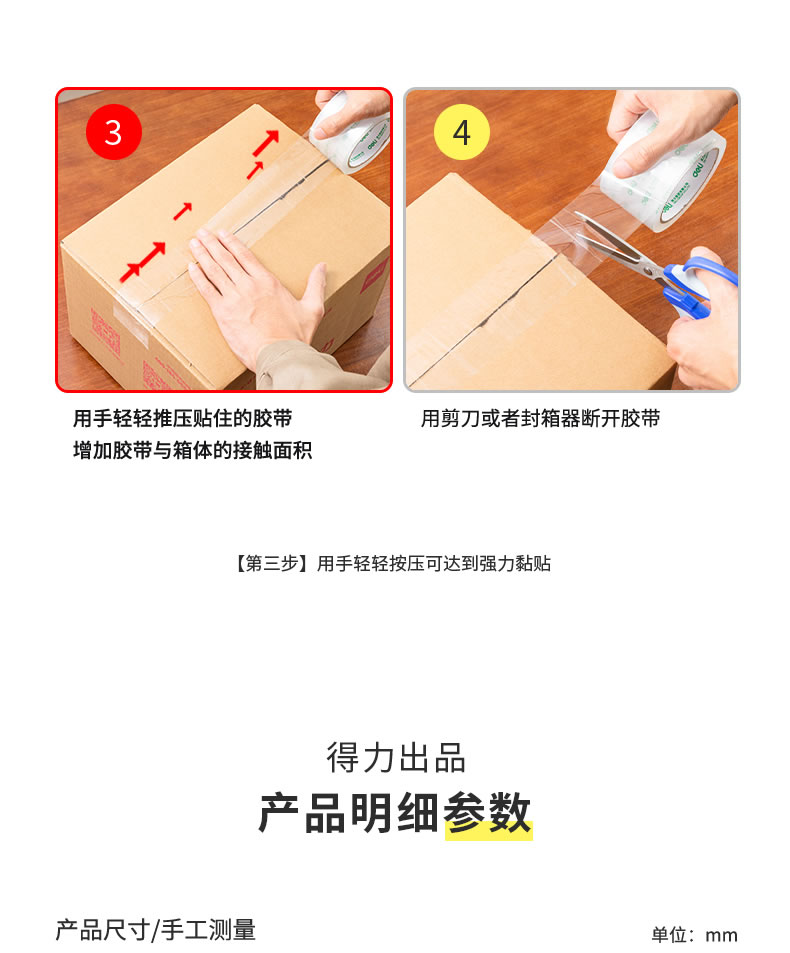 3

4

用手轻轻推压贴住的胶带
增加胶带与箱体的接触面积

用剪刀或者封箱器断开胶带

【第三步】用手轻轻按压可达到强力黏贴

得力出品
产品明细参数

产品尺寸/手工测量

单位：mm