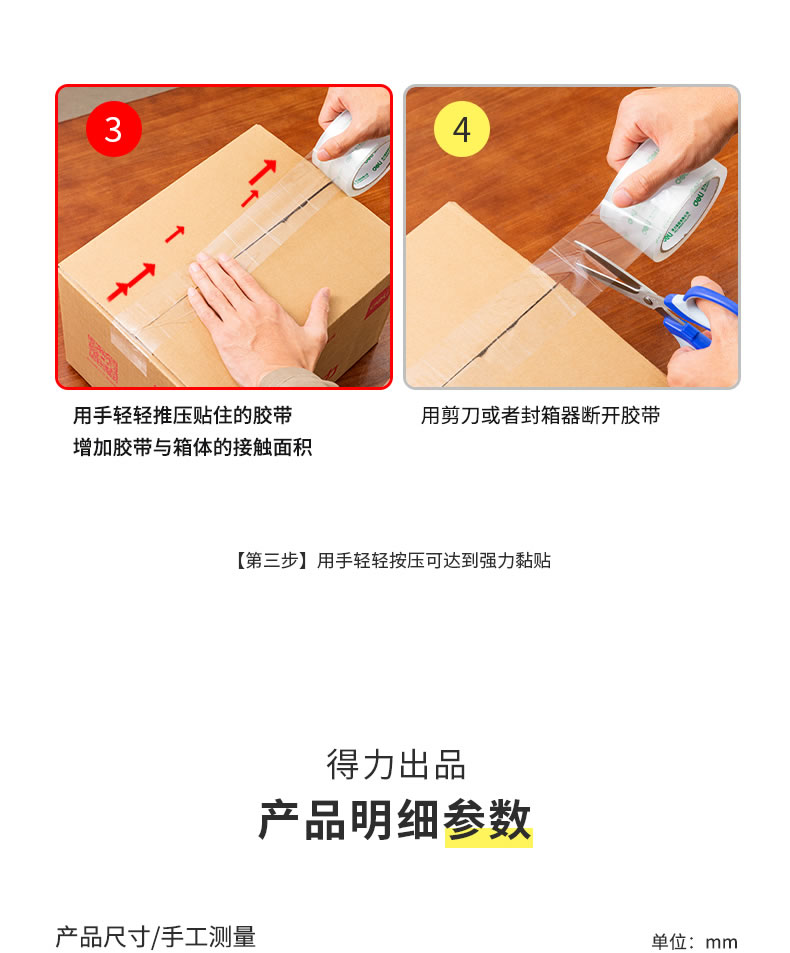 3

用手轻轻推压贴住的胶带
增加胶带与箱体的接触面积

4

用剪刀或者封箱器断开胶带

【第三步】用手轻轻按压可达到强力黏贴

得力出品
产品明细参数

产品尺寸/手工测量

单位：mm