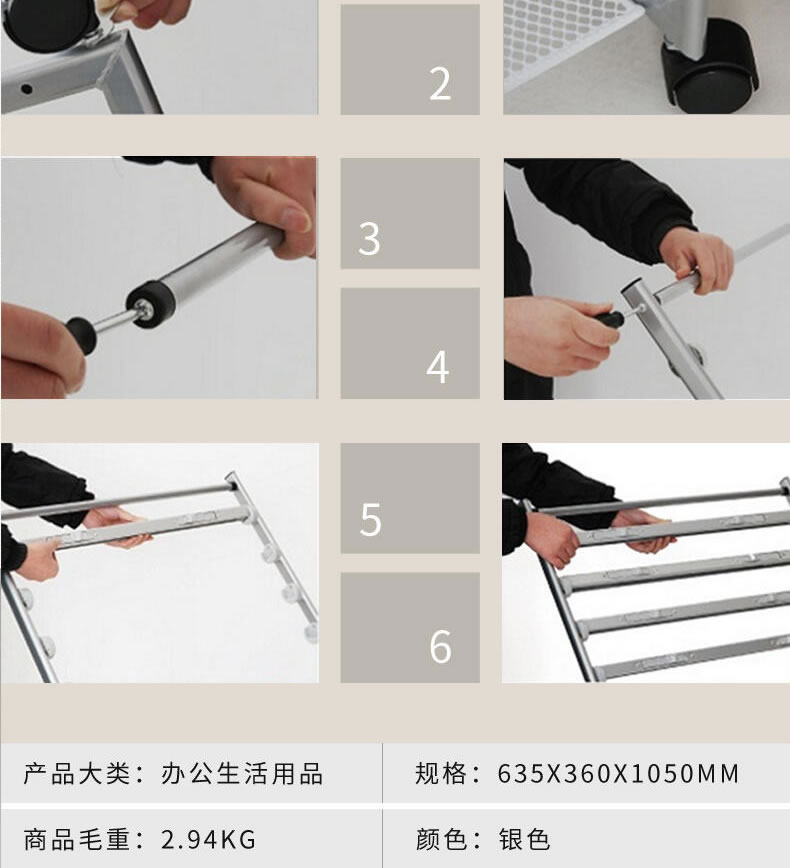 2

3

4

5

6

| 产品大类：办公生活用品 | 规格：635X360X1050MM |
|---|---|
| 商品毛重：2.94KG | 颜色：银色 |