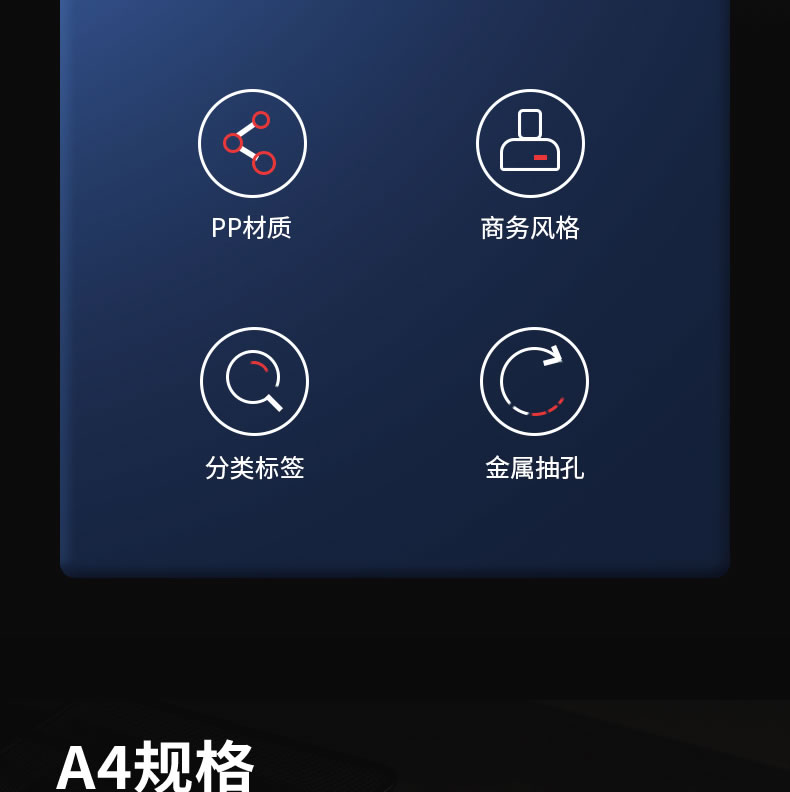 PP材质

商务风格

分类标签

金属抽孔

A4规格