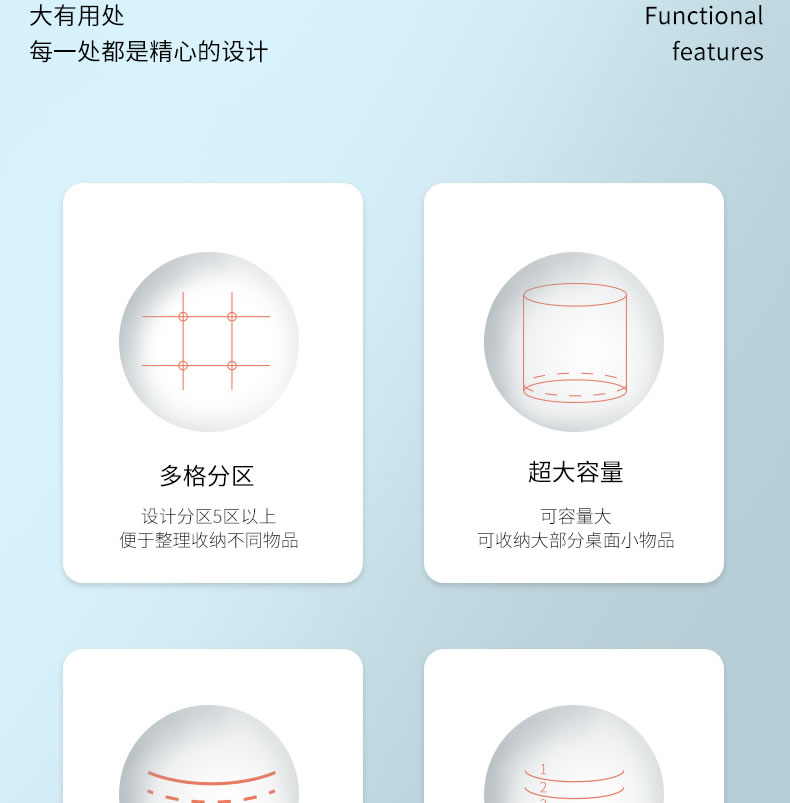 大有用处
每一处都是精心的设计

Functional
features

多格分区

设计分区5区以上
便于整理收纳不同物品

超大容量

可容量大
可收纳大部分桌面小物品

1
2