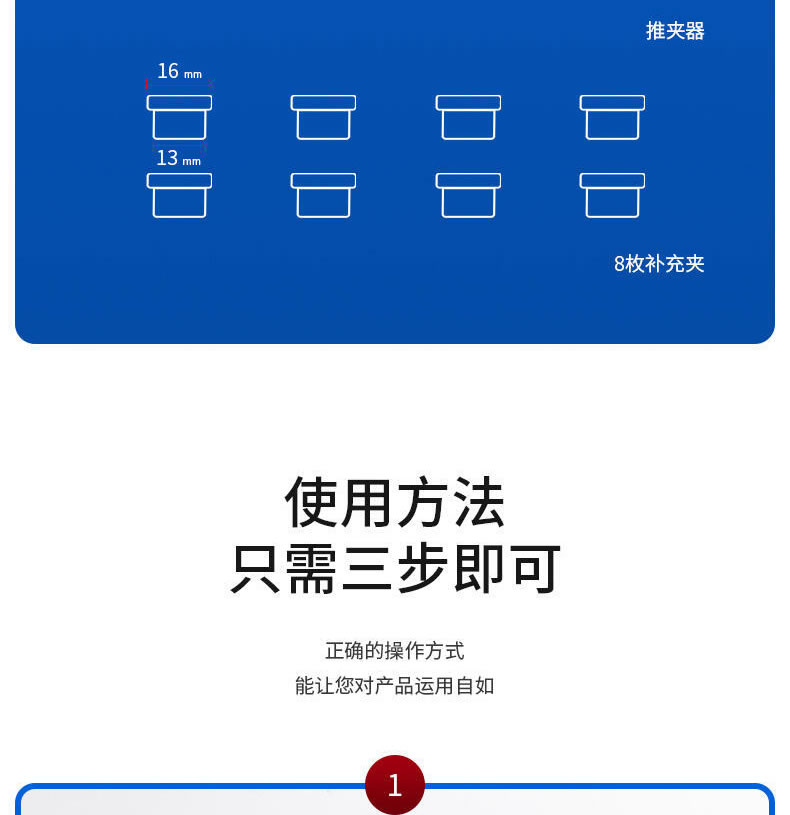 推夹器

16 mm

13 mm

8枚补充夹

使用方法
只需三步即可

正确的操作方式
能让您对产品运用自如

1