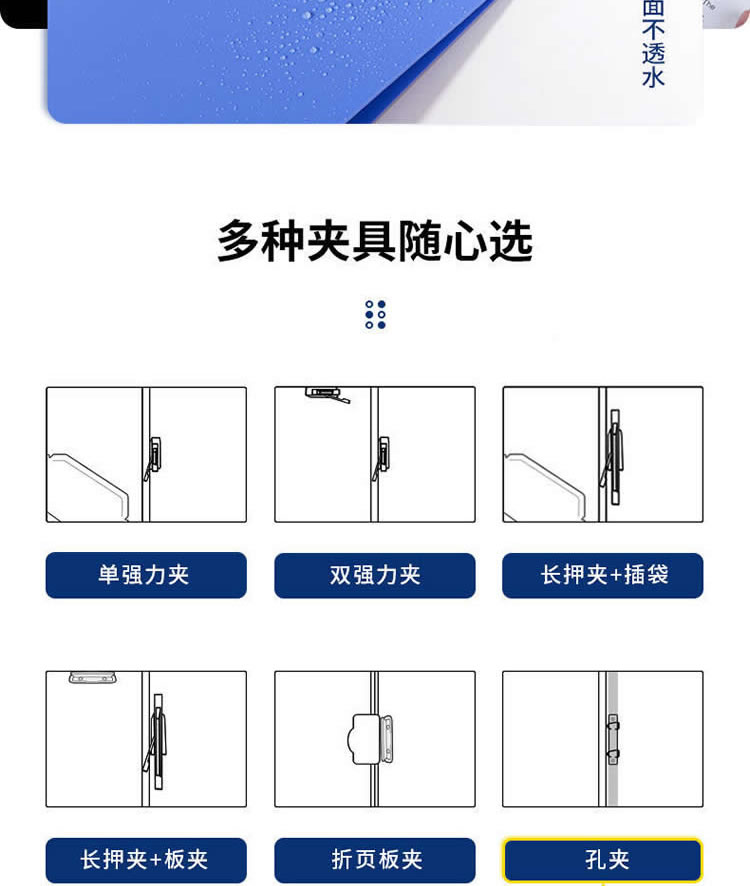 面不透水

多种夹具随心选

单强力夹

双强力夹

长押夹+插袋

长押夹+板夹

折页板夹

孔夹