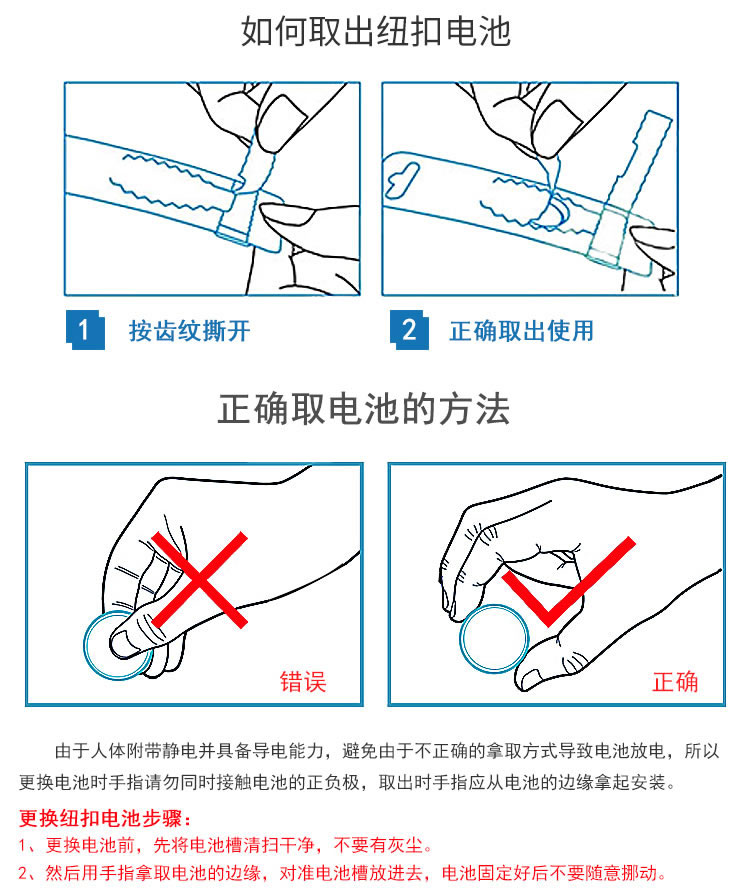 如何取出纽扣电池

1 按齿纹撕开

2 正确取出使用

正确取电池的方法

错误

正确

由于人体附带静电并具备导电能力，避免由于不正确的拿取方式导致电池放电，所以更换电池时手指请勿同时接触电池的正负极，取出时手指应从电池的边缘拿起安装。

更换纽扣电池步骤：

1、更换电池前，先将电池槽清扫干净，不要有灰尘。

2、然后用手指拿取电池的边缘，对准电池槽放进去，电池固定好后不要随意挪动。