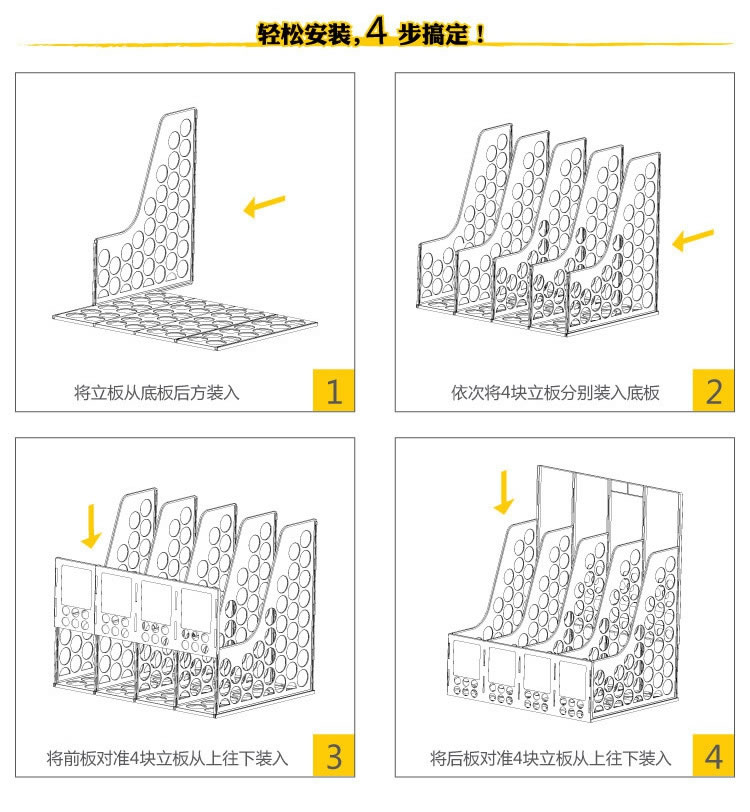 轻松安装，4 步搞定！

将立板从底板后方装入

1

依次将4块立板分别装入底板

2

将前板对准4块立板从上往下装入

3

将后板对准4块立板从上往下装入

4