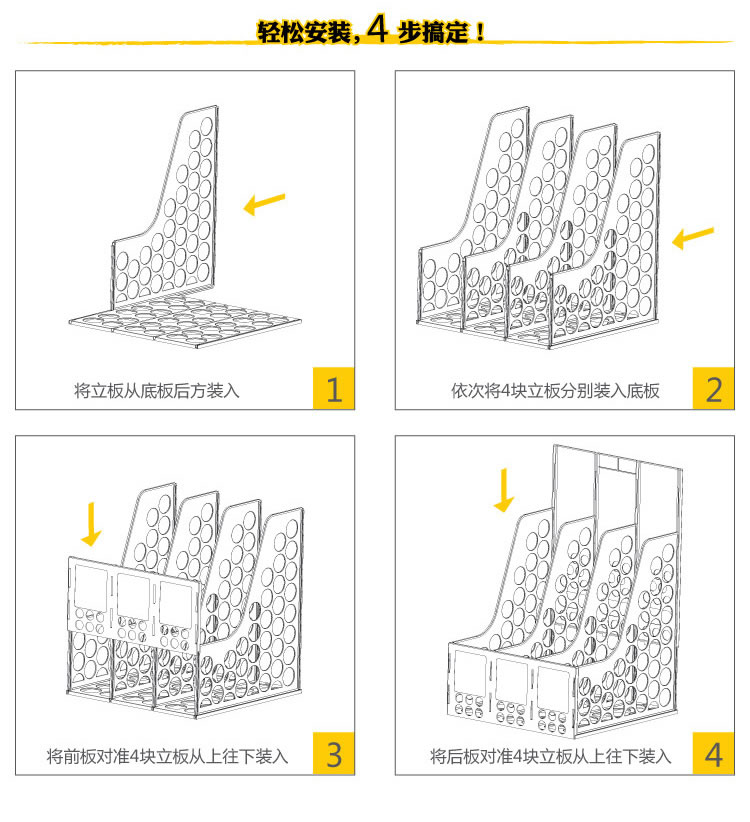 轻松安装，4 步搞定！

将立板从底板后方装入

1

依次将4块立板分别装入底板

2

将前板对准4块立板从上往下装入

3

将后板对准4块立板从上往下装入

4