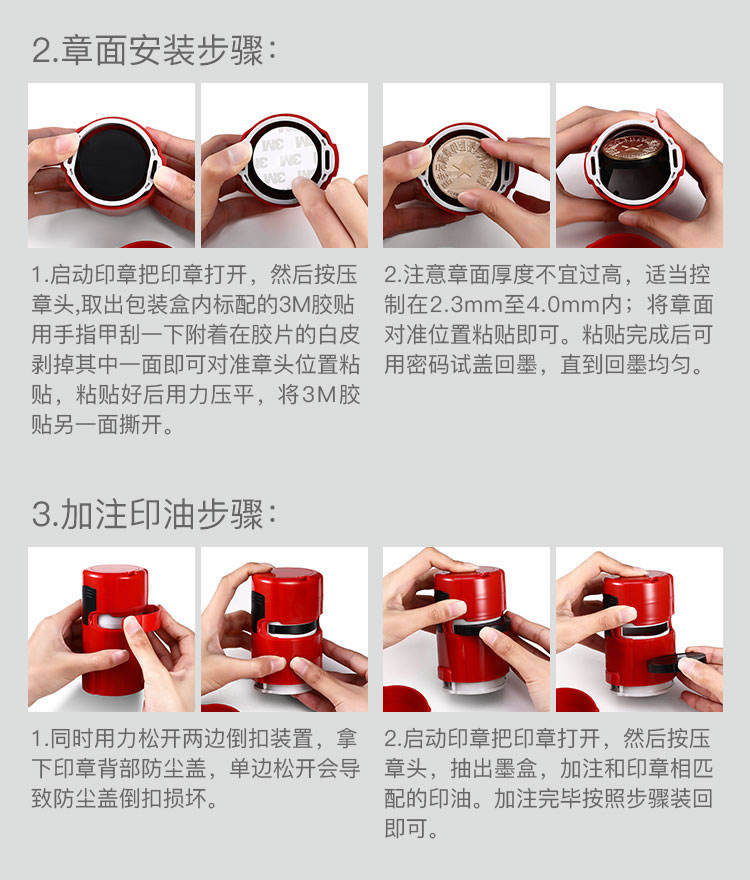 2.章面安装步骤：

3M 3M 3M

1.启动印章把印章打开，然后按压章头,取出包装盒内标配的3M胶贴用手指甲刮一下附着在胶片的白皮剥掉其中一面即可对准章头位置粘贴，粘贴好后用力压平，将3M胶贴另一面撕开。

2.注意章面厚度不宜过高，适当控制在2.3mm至4.0mm内；将章面对准位置粘贴即可。粘贴完成后可用密码试盖回墨，直到回墨均匀。

3.加注印油步骤：

1.同时用力松开两边倒扣装置，拿下印章背部防尘盖，单边松开会导致防尘盖倒扣损坏。

2.启动印章把印章打开，然后按压章头，抽出墨盒，加注和印章相匹配的印油。加注完毕按照步骤装回即可。