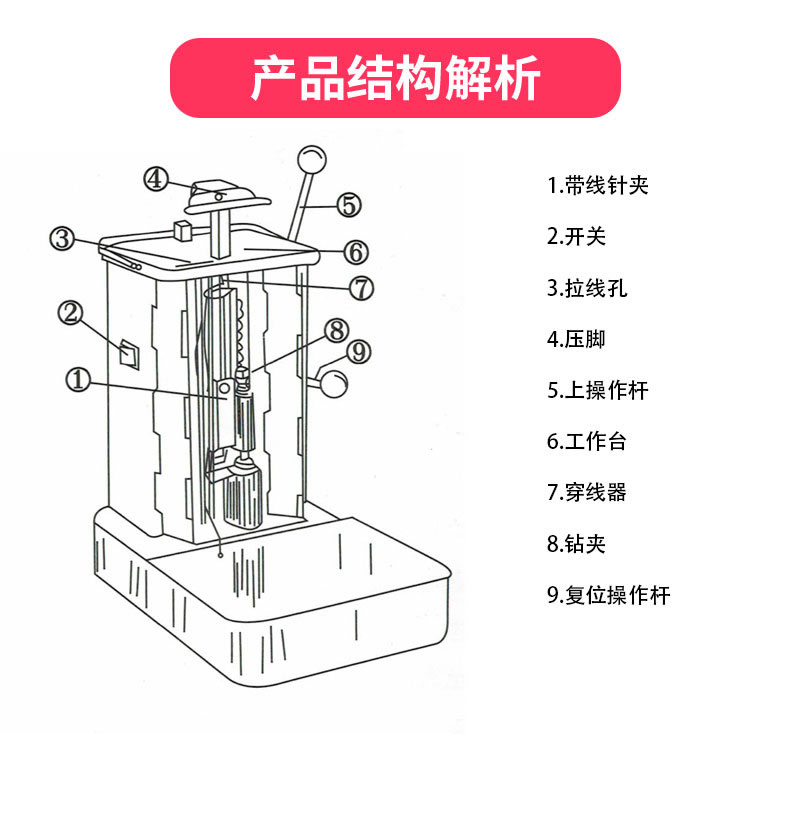 产品结构解析

④
⑤
③
⑥
⑦
②
⑧
⑨
①

1.带线针夹

2.开关

3.拉线孔

4.压脚

5.上操作杆

6.工作台

7.穿线器

8.钻夹

9.复位操作杆