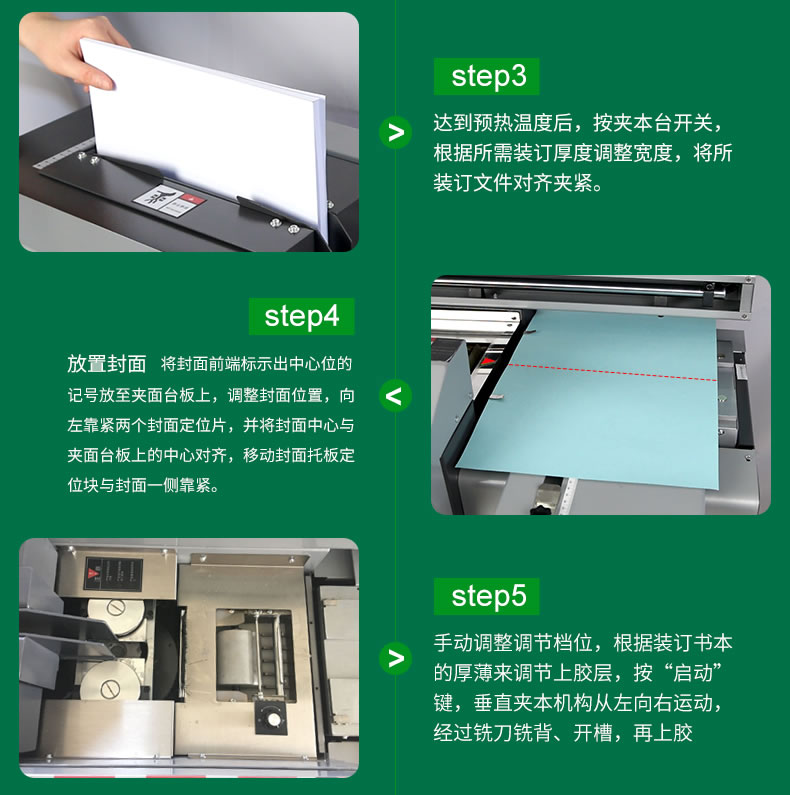 step3

>

达到预热温度后，按夹本台开关，根据所需装订厚度调整宽度，将所装订文件对齐夹紧。

step4

放置封面 将封面前端标示出中心位的记号放至夹面台板上，调整封面位置，向左靠紧两个封面定位片，并将封面中心与夹面台板上的中心对齐，移动封面托板定位块与封面一侧靠紧。

<

step5

>

手动调整调节档位，根据装订书本的厚薄来调节上胶层，按“启动”键，垂直夹本机构从左向右运动，经过铣刀铣背、开槽，再上胶