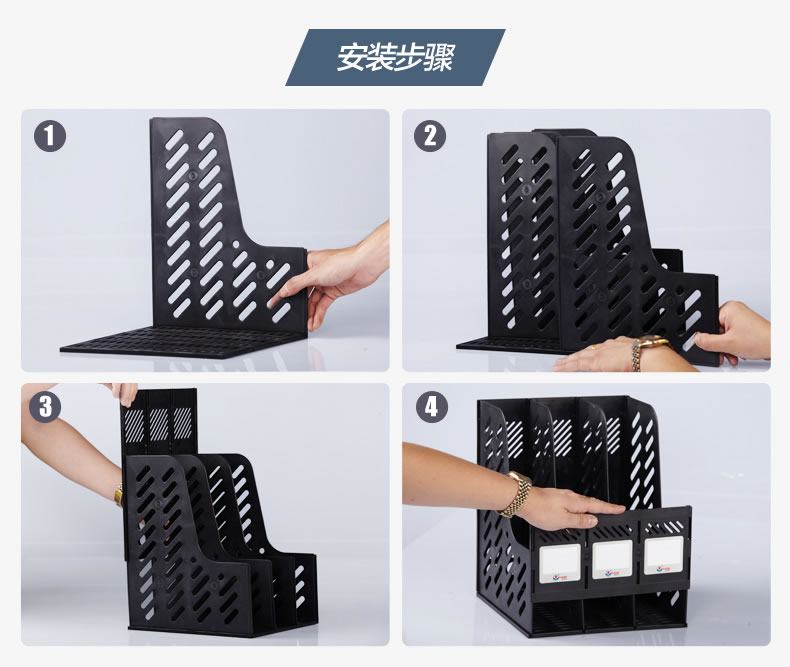 安装步骤

1

2

3

4