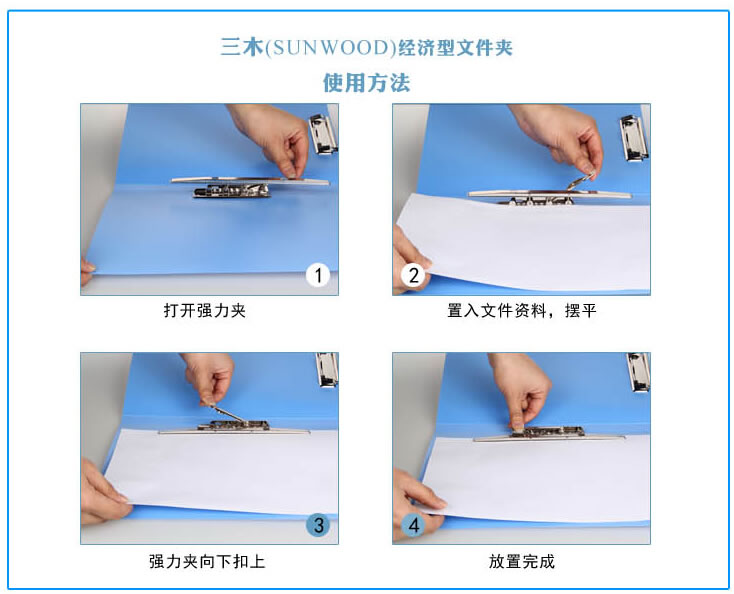 三木(SUNWOOD)经济型文件夹
使用方法

1
打开强力夹

2
置入文件资料，摆平

3
强力夹向下扣上

4
放置完成