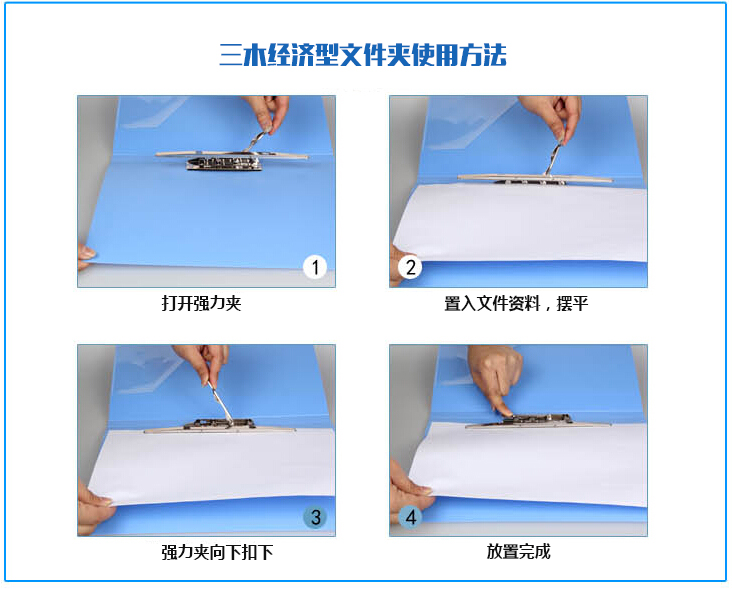 三木经济型文件夹使用方法

1
打开强力夹

2
置入文件资料，摆平

3
强力夹向下扣下

4
放置完成