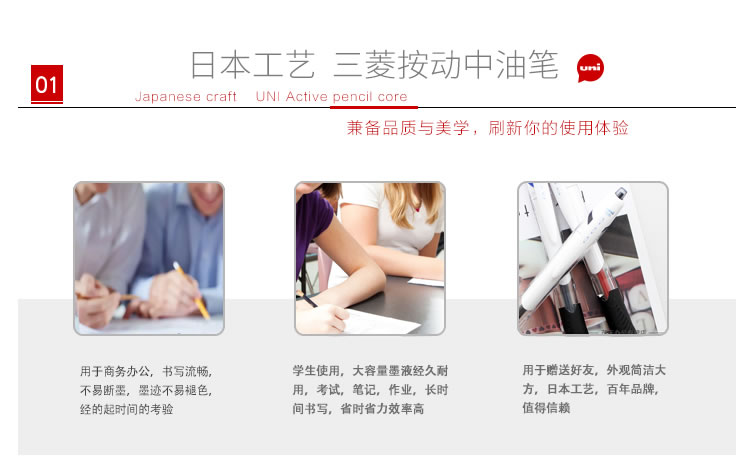 01

日本工艺 三菱按动中油笔

uni

Japanese craft UNI Active pencil core

兼备品质与美学，刷新你的使用体验

用于商务办公，书写流畅，不易断墨，墨迹不易褪色，经的起时间的考验

学生使用，大容量墨液经久耐用，考试，笔记，作业，长时间书写，省时省力效率高

用于赠送好友，外观简洁大方，日本工艺，百年品牌，值得信赖