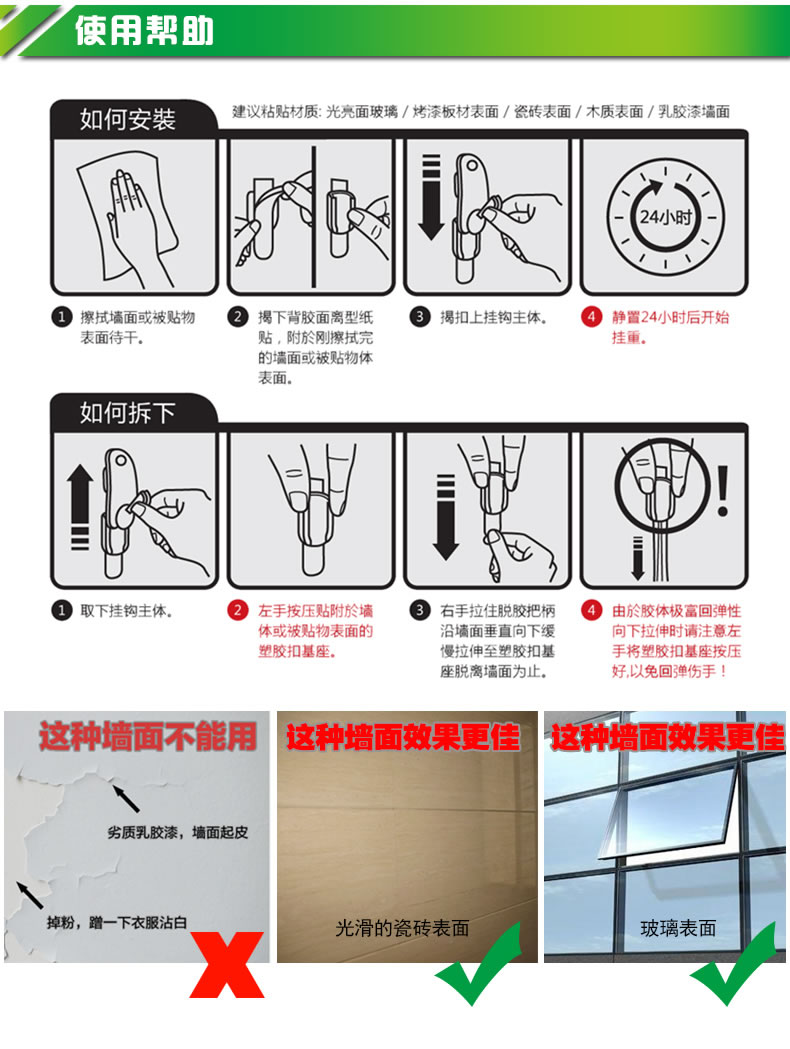 使用帮助

如何安装

建议粘贴材质: 光亮面玻璃 / 烤漆板材表面 / 瓷砖表面 / 木质表面 / 乳胶漆墙面

24小时

1 擦拭墙面或被贴物表面待干。

2 揭下背胶面离型纸贴，附於刚擦拭完的墙面或被贴物体表面。

3 揭扣上挂钩主体。

4 静置24小时后开始挂重。

如何拆下

1 取下挂钩主体。

2 左手按压贴附於墙体或被贴物表面的塑胶扣基座。

3 右手拉住脱胶把柄沿墙面垂直向下缓慢拉伸至塑胶扣基座脱离墙面为止。

4 由於胶体极富回弹性向下拉伸时请注意左手将塑胶扣基座按压好,以免回弹伤手！

这种墙面不能用

劣质乳胶漆，墙面起皮

掉粉，蹭一下衣服沾白

这种墙面效果更佳

光滑的瓷砖表面

这种墙面效果更佳

玻璃表面