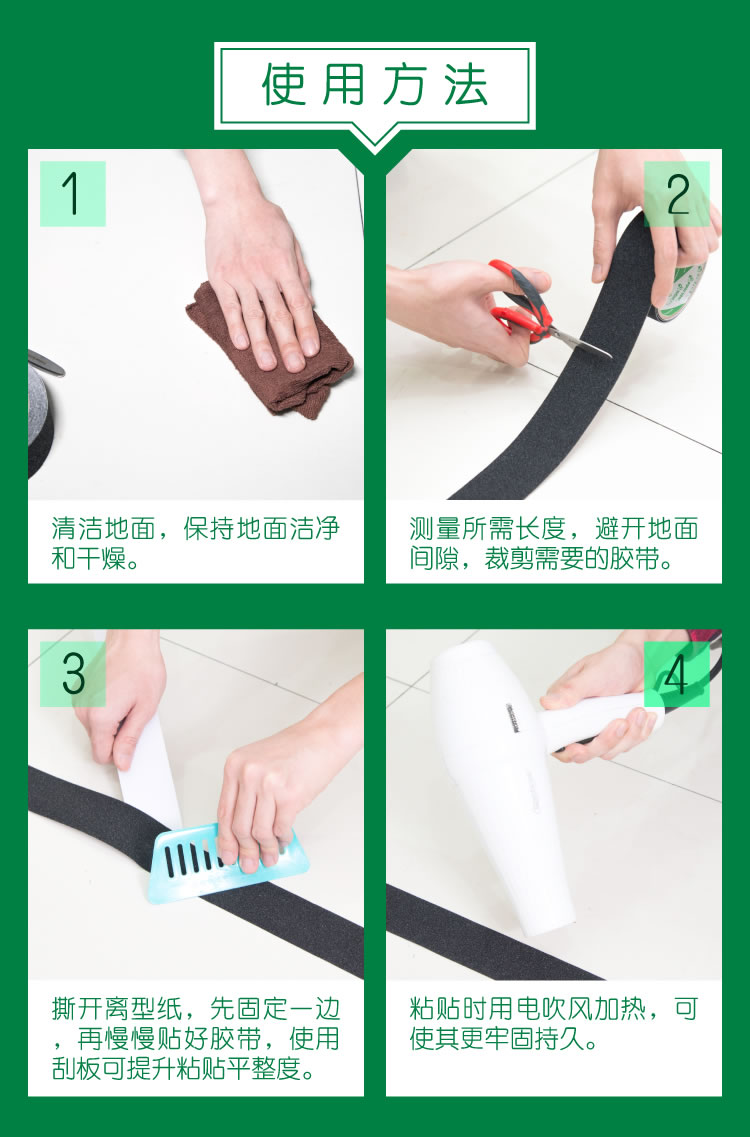 使用方法

1

清洁地面，保持地面洁净和干燥。

2

测量所需长度，避开地面间隙，裁剪需要的胶带。

3

撕开离型纸，先固定一边，再慢慢贴好胶带，使用刮板可提升粘贴平整度。

4

粘贴时用电吹风加热，可使其更牢固持久。