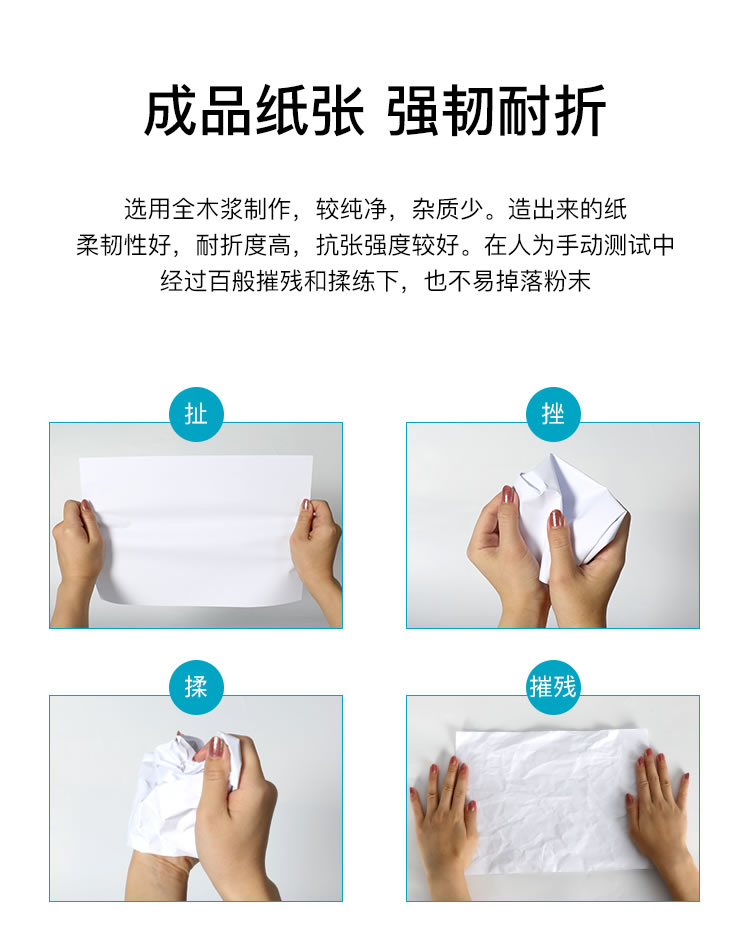 成品纸张 强韧耐折

选用全木浆制作，较纯净，杂质少。造出来的纸柔韧性好，耐折度高，抗张强度较好。在人为手动测试中经过百般摧残和揉练下，也不易掉落粉末

扯

挫

揉

摧残