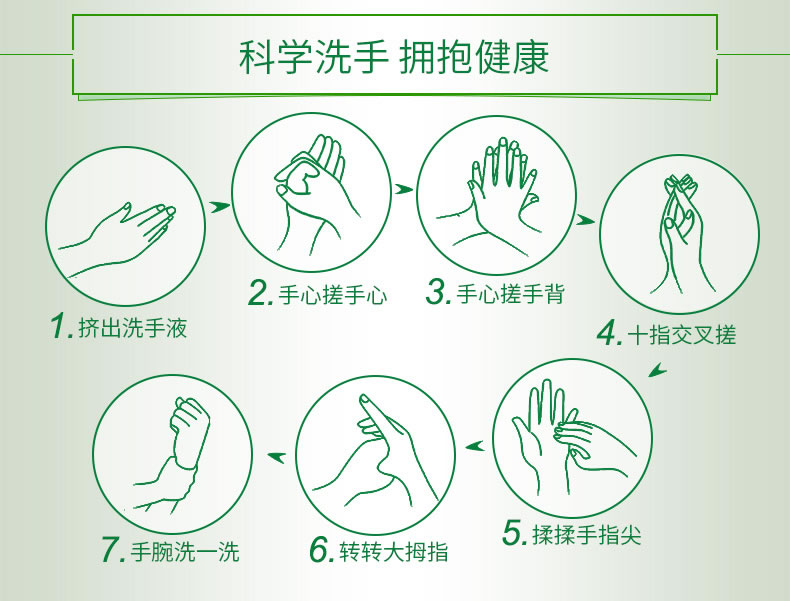 科学洗手 拥抱健康

1. 挤出洗手液

2. 手心搓手心

3. 手心搓手背

4. 十指交叉搓

5. 揉揉手指尖

6. 转转大拇指

7. 手腕洗一洗