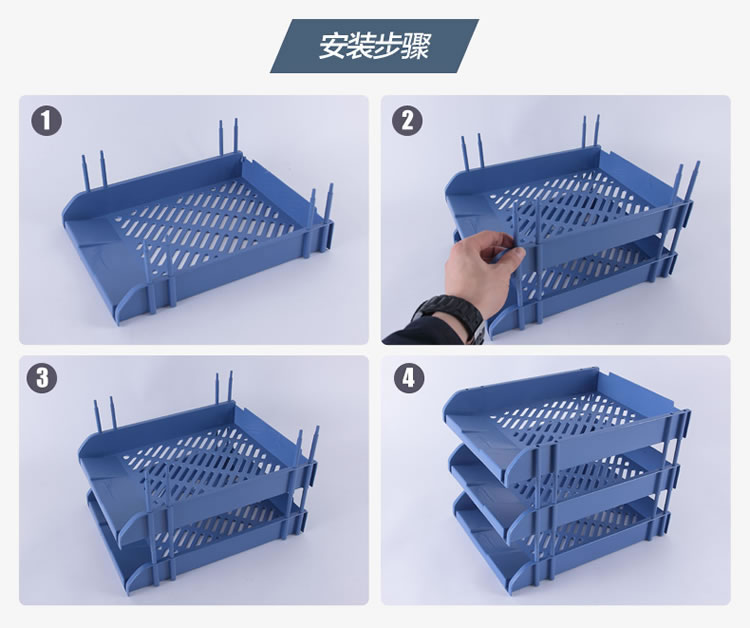 安装步骤

1

2

3

4