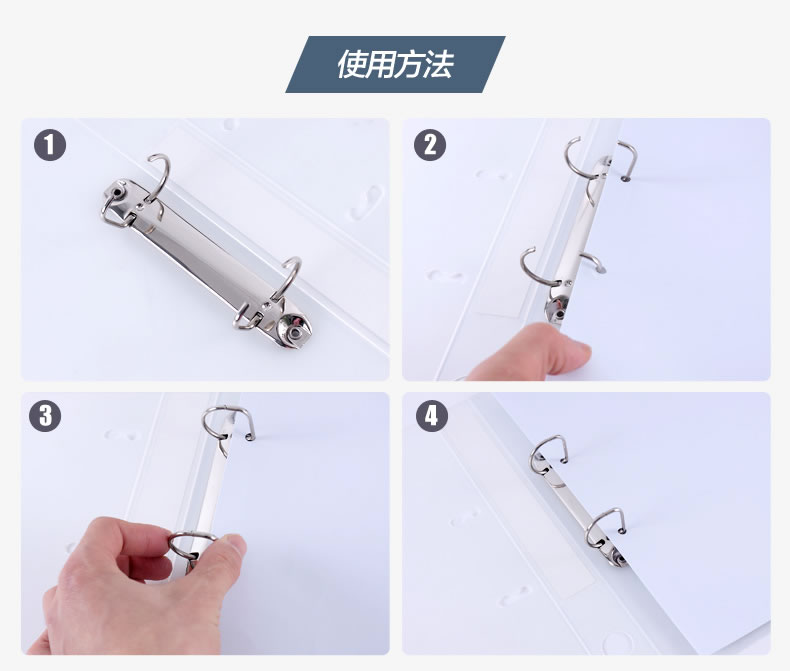 使用方法

1

2

3

4