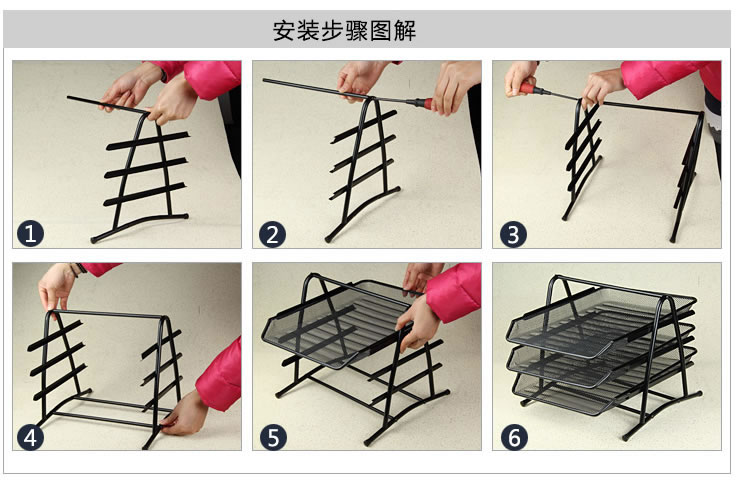 安装步骤图解

1

2

3

4

5

6