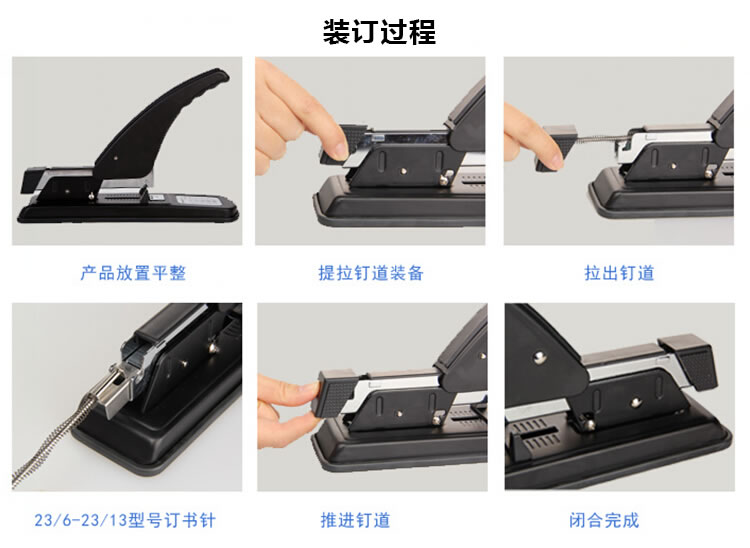 装订过程

产品放置平整

提拉钉道装备

拉出钉道

23/6-23/13型号订书针

推进钉道

闭合完成