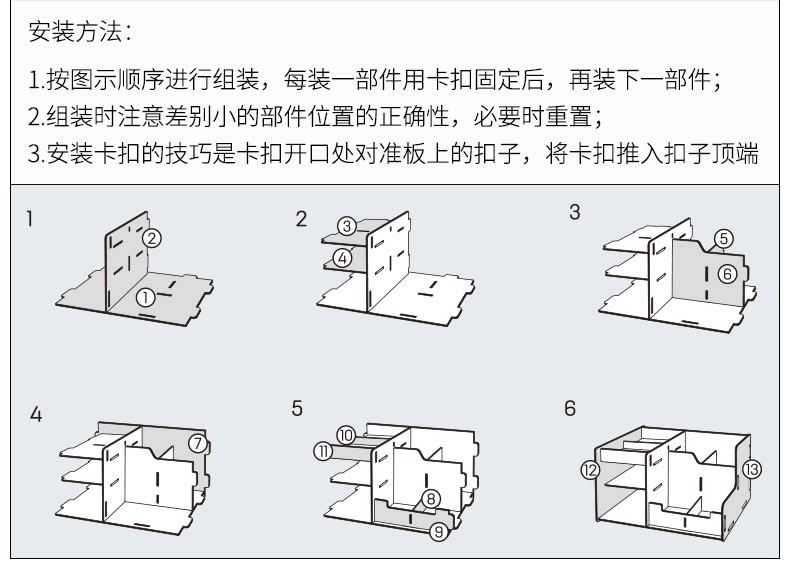 安装方法：

1.按图示顺序进行组装，每装一部件用卡扣固定后，再装下一部件；

2.组装时注意差别小的部件位置的正确性，必要时重置；

3.安装卡扣的技巧是卡扣开口处对准板上的扣子，将卡扣推入扣子顶端

1
②
①

2
③
④

3
⑤
⑥

4
⑦

5
⑩
⑪
⑧
⑨

6
⑫
⑬