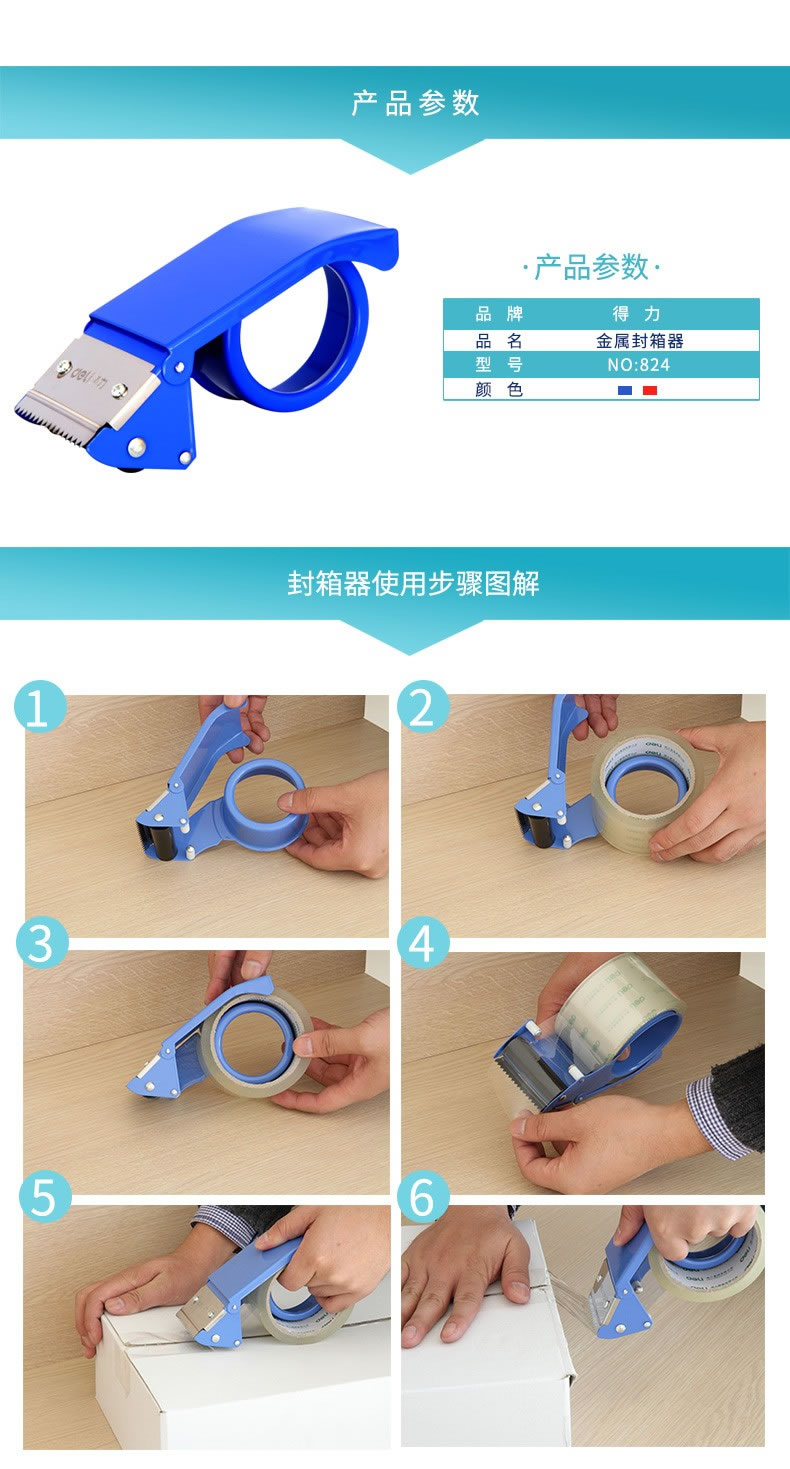 产品参数

deli 得力

·产品参数·

| 品 牌 | 得 力 |
|---|---|
| 品 名 | 金属封箱器 |
| 型 号 | NO:824 |
| 颜 色 | |

封箱器使用步骤图解

1

2

3

4

5

6