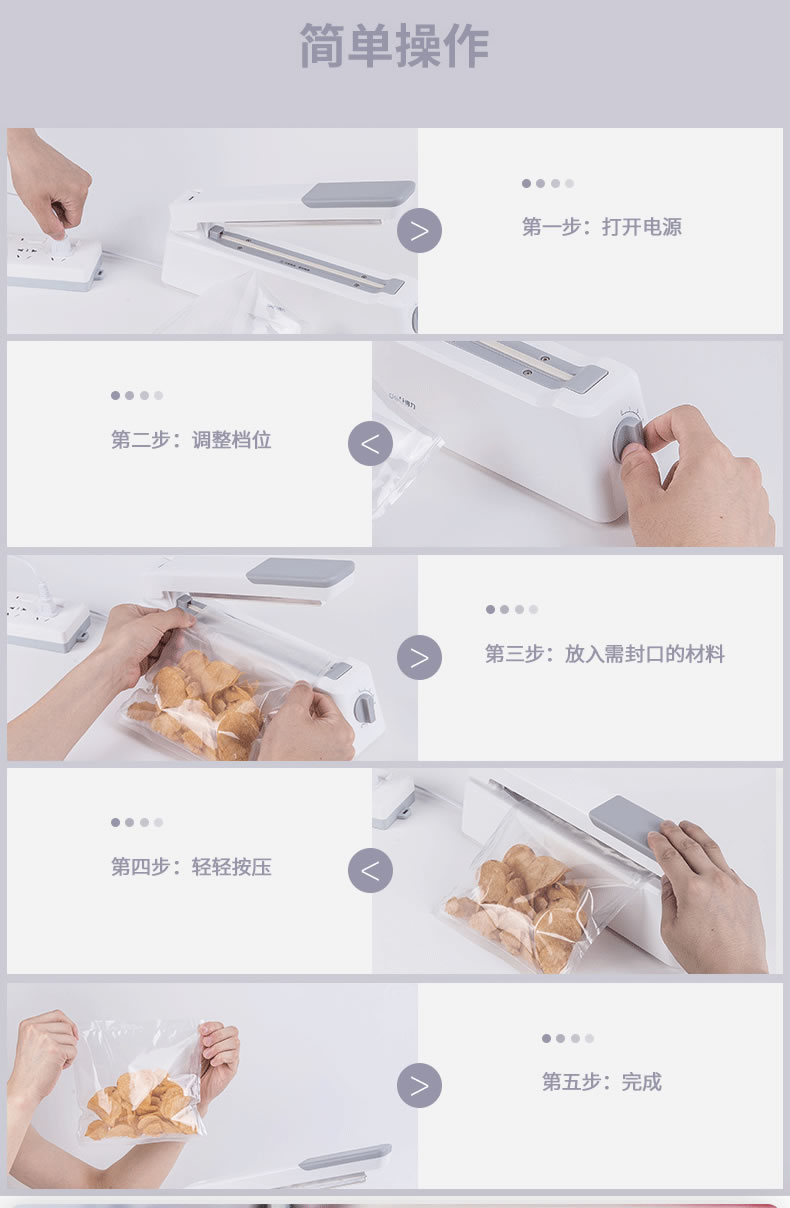 简单操作

第一步：打开电源

第二步：调整档位

第三步：放入需封口的材料

第四步：轻轻按压

第五步：完成