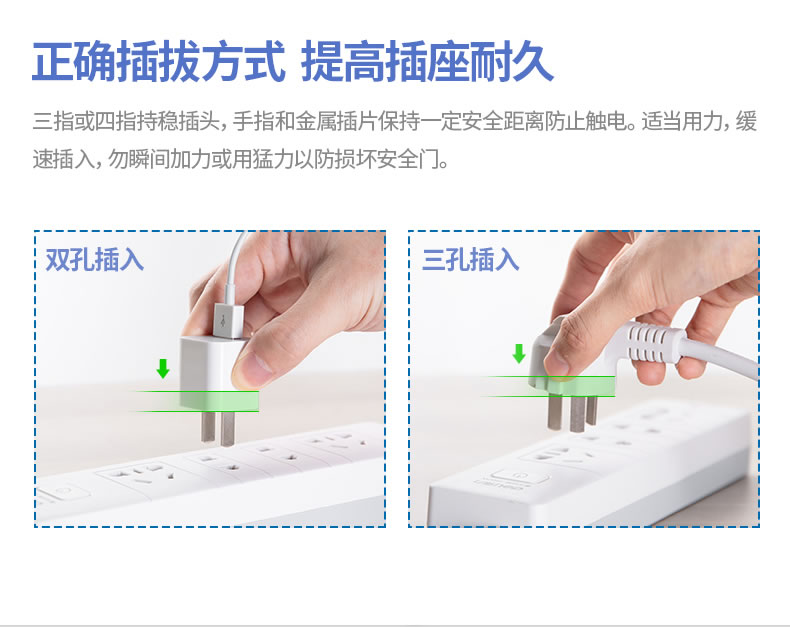 正确插拔方式 提高插座耐久

三指或四指持稳插头，手指和金属插片保持一定安全距离防止触电。适当用力，缓速插入，勿瞬间加力或用猛力以防损坏安全门。

双孔插入

三孔插入