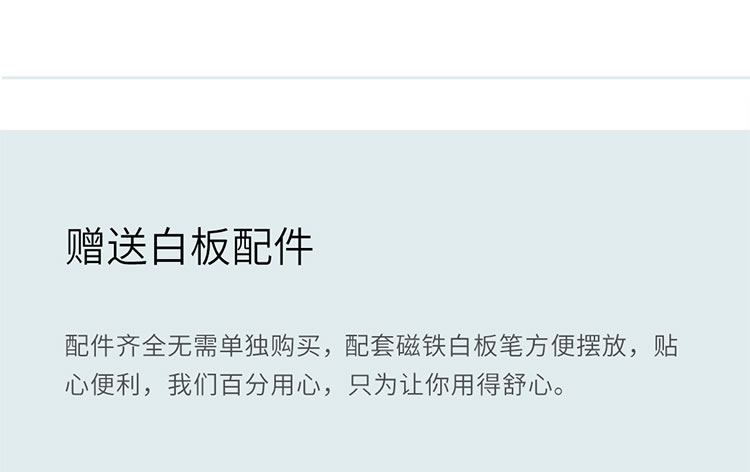 赠送白板配件

配件齐全无需单独购买，配套磁铁白板笔方便摆放，贴心便利，我们百分用心，只为让你用得舒心。