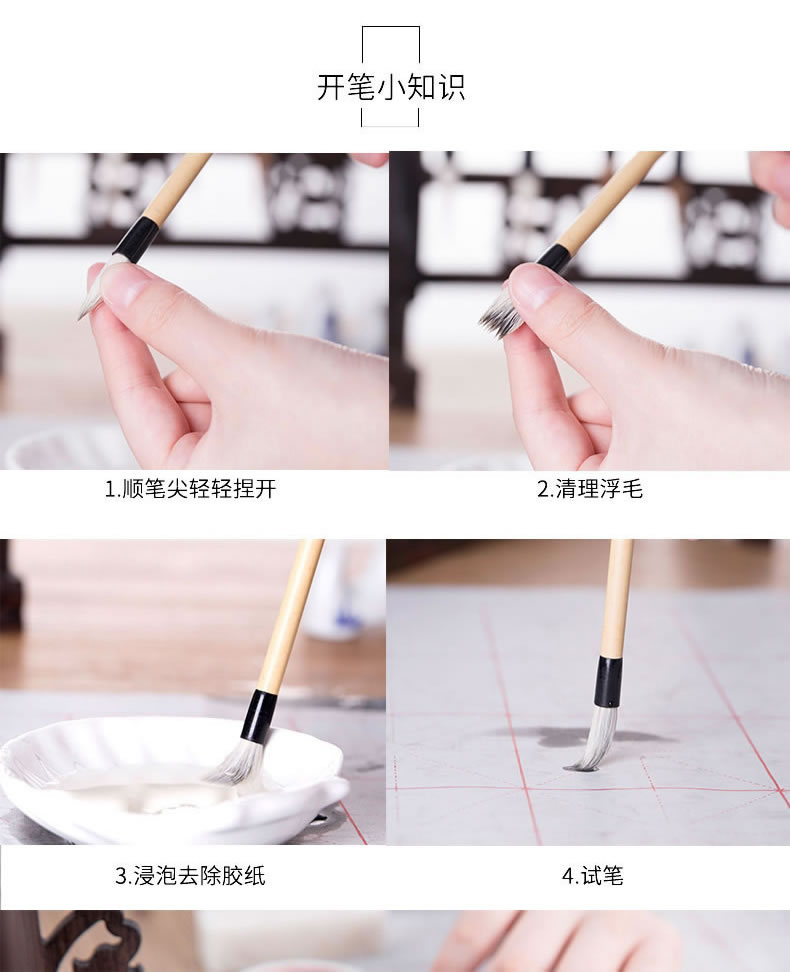 开笔小知识

1.顺笔尖轻轻捏开

2.清理浮毛

3.浸泡去除胶纸

4.试笔