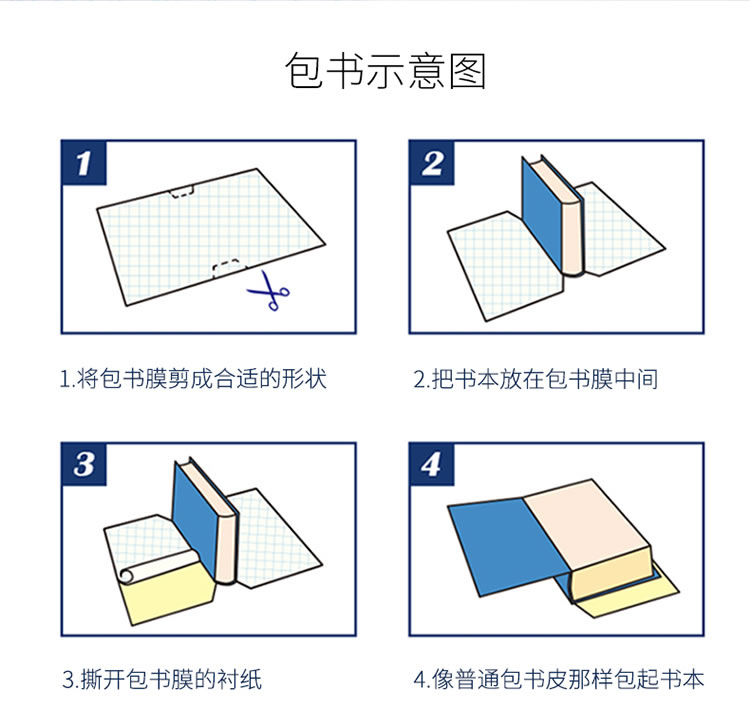 包书示意图

1

1.将包书膜剪成合适的形状

2

2.把书本放在包书膜中间

3

3.撕开包书膜的衬纸

4

4.像普通包书皮那样包起书本