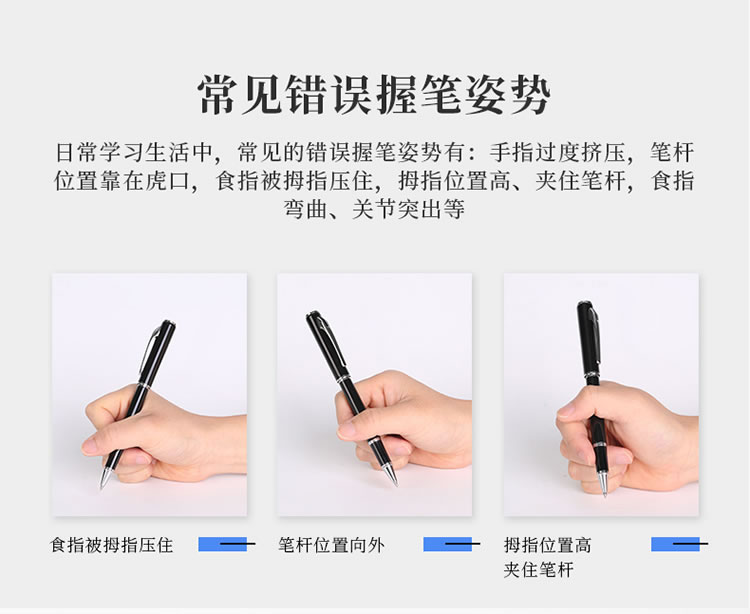 常见错误握笔姿势

日常学习生活中，常见的错误握笔姿势有：手指过度挤压，笔杆位置靠在虎口，食指被拇指压住，拇指位置高、夹住笔杆，食指弯曲、关节突出等

食指被拇指压住

笔杆位置向外

拇指位置高
夹住笔杆