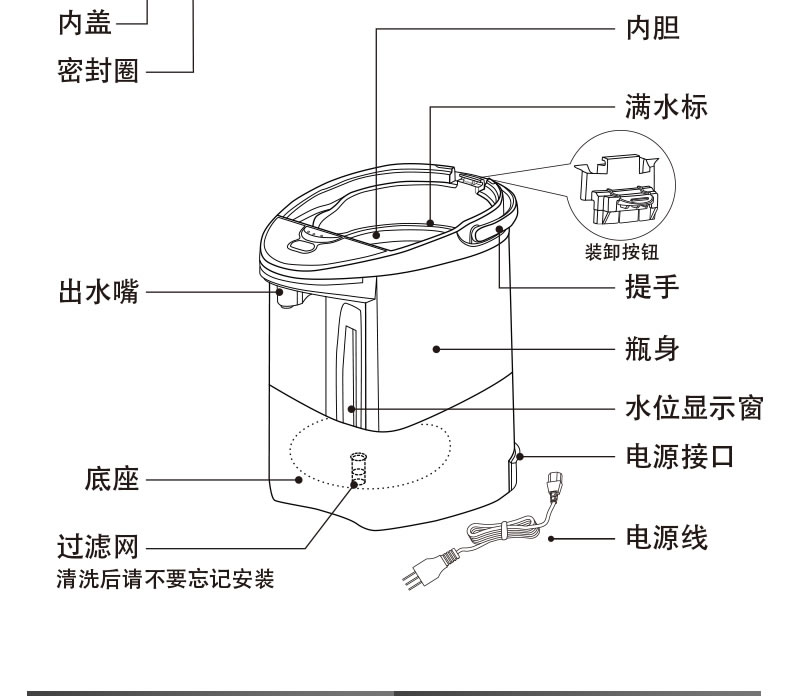 内盖

密封圈

内胆

满水标

装卸按钮

出水嘴

提手

瓶身

水位显示窗

电源接口

底座

过滤网
清洗后请不要忘记安装

电源线