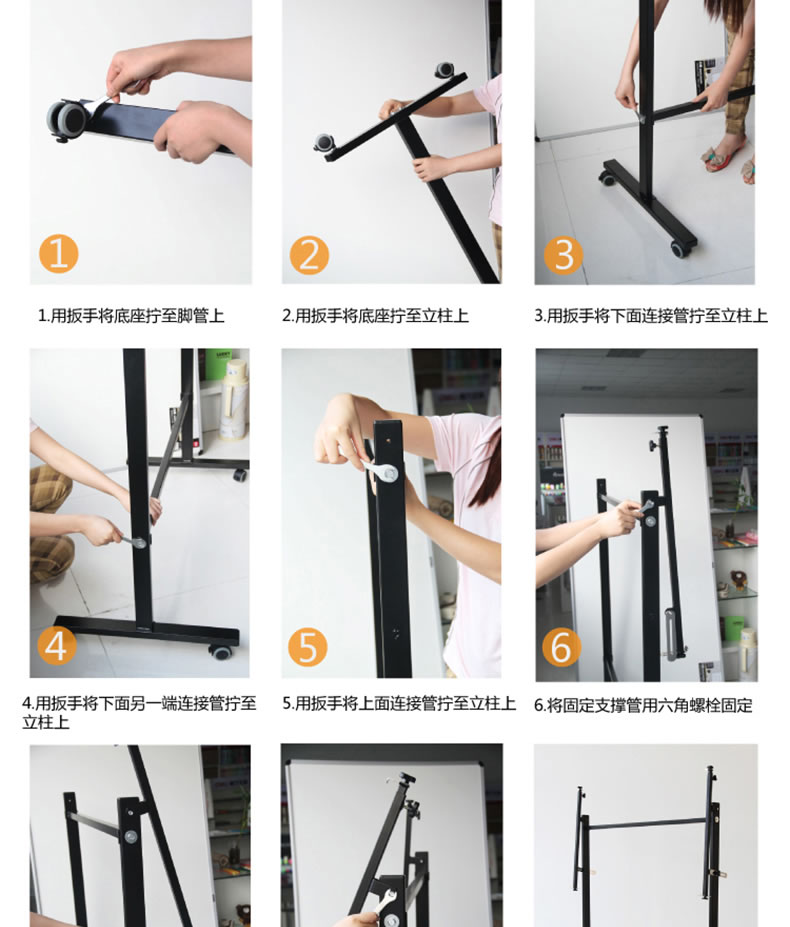 1

2

3

1.用扳手将底座拧至脚管上

2.用扳手将底座拧至立柱上

3.用扳手将下面连接管拧至立柱上

4

5

6

4.用扳手将下面另一端连接管拧至立柱上

5.用扳手将上面连接管拧至立柱上

6.将固定支撑管用六角螺栓固定