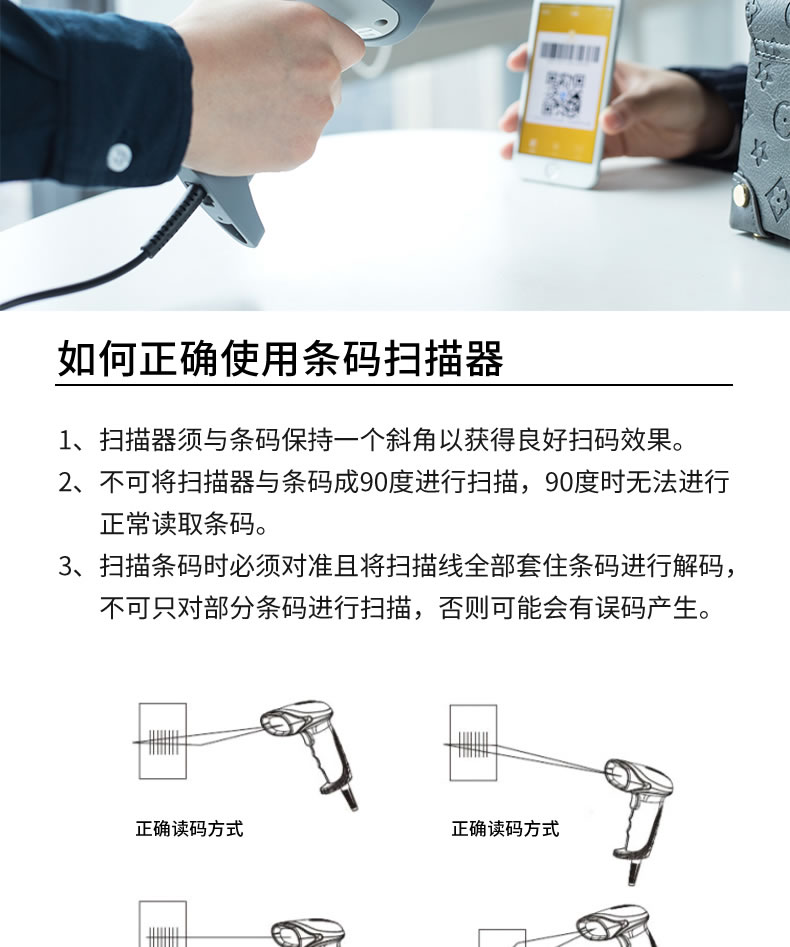 如何正确使用条码扫描器

1、扫描器须与条码保持一个斜角以获得良好扫码效果。

2、不可将扫描器与条码成90度进行扫描，90度时无法进行正常读取条码。

3、扫描条码时必须对准且将扫描线全部套住条码进行解码，不可只对部分条码进行扫描，否则可能会有误码产生。

正确读码方式

正确读码方式