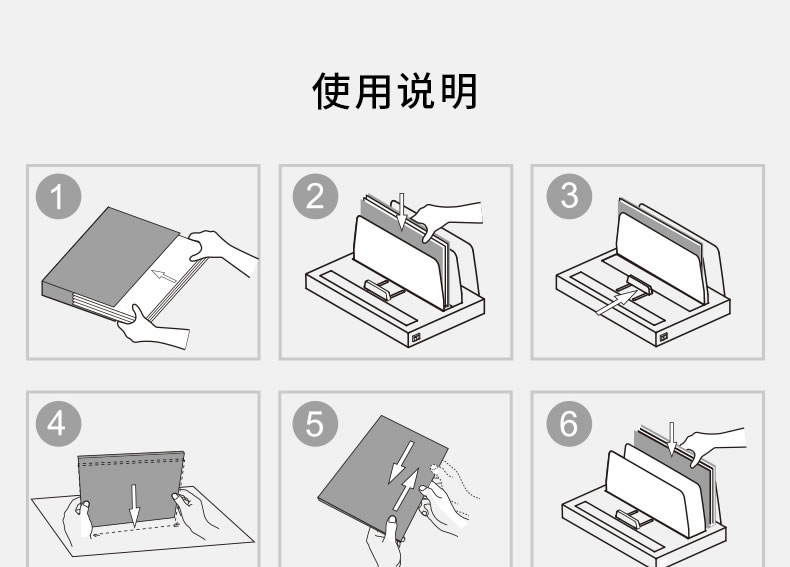 使用说明

1

2

3

4

5

6