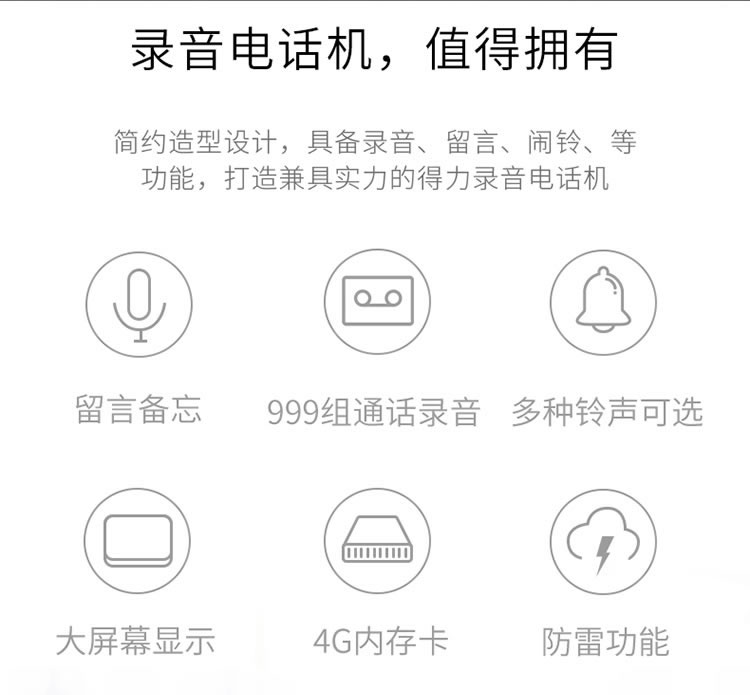 录音电话机，值得拥有

简约造型设计，具备录音、留言、闹铃、等功能，打造兼具实力的得力录音电话机

留言备忘

999组通话录音

多种铃声可选

大屏幕显示

4G内存卡

防雷功能