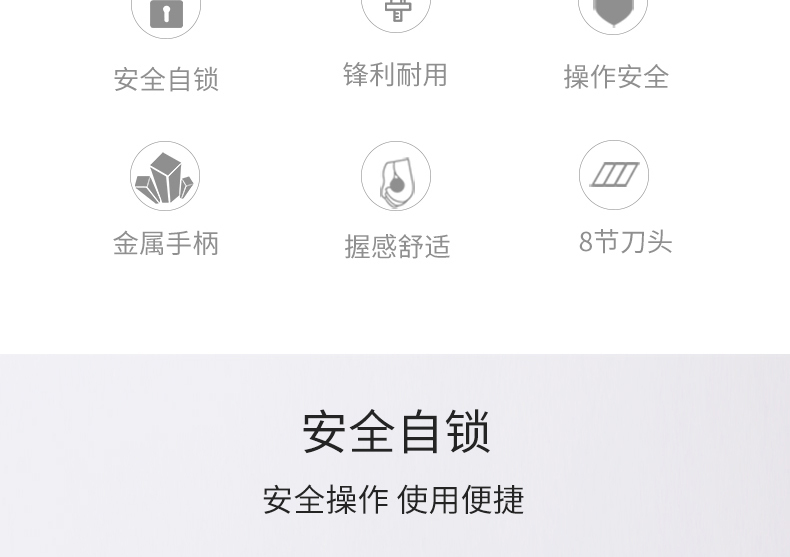 安全自锁 锋利耐用 操作安全

金属手柄 握感舒适 8节刀头

安全自锁

安全操作 使用便捷