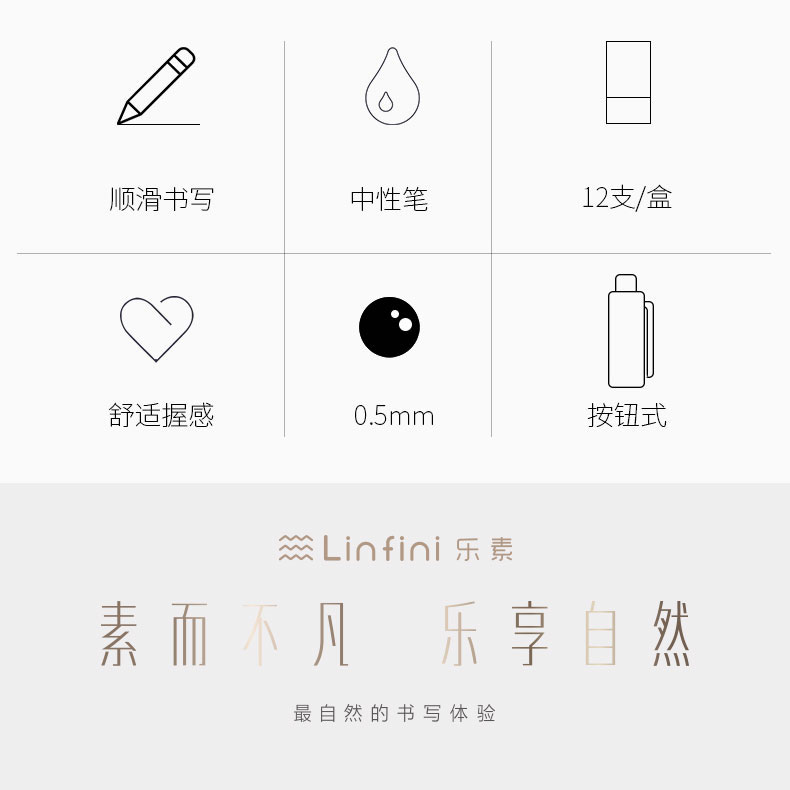 顺滑书写

中性笔

12支/盒

舒适握感

0.5mm

按钮式

Linfini 乐素

素而不凡 乐享自然

最自然的书写体验